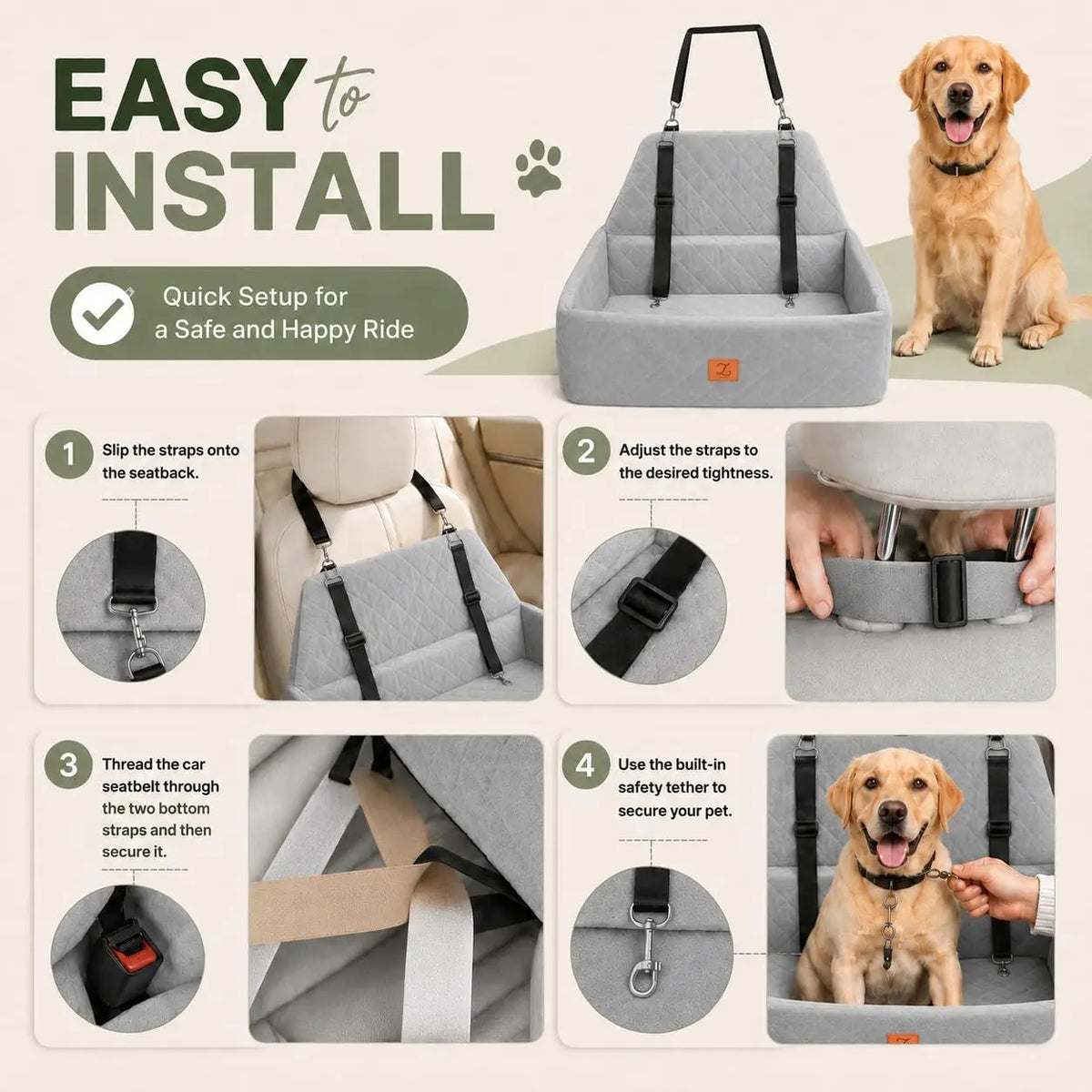 EASY to INSTALL

Quick Setup for a Safe and Happy Ride

1 Slip the straps onto the seatback.

2 Adjust the straps to the desired tightness.

3 Thread the car seatbelt through the two bottom straps and then secure it.

4 Use the built-in safety tether to secure your pet.